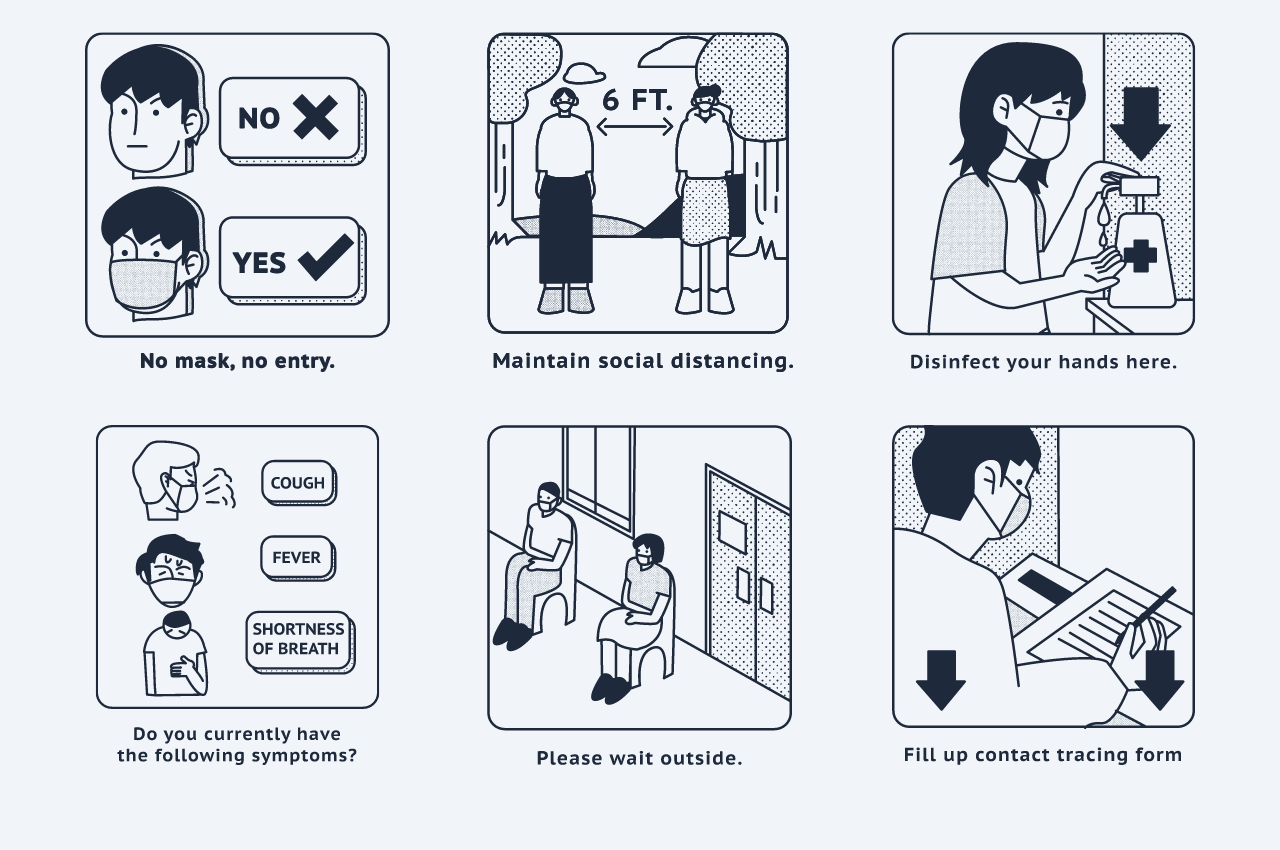 NO

YES

No mask, no entry.

6 FT.

Maintain social distancing.

Disinfect your hands here.

COUGH

FEVER

SHORTNESS OF BREATH

Do you currently have the following symptoms?

Please wait outside.

Fill up contact tracing form